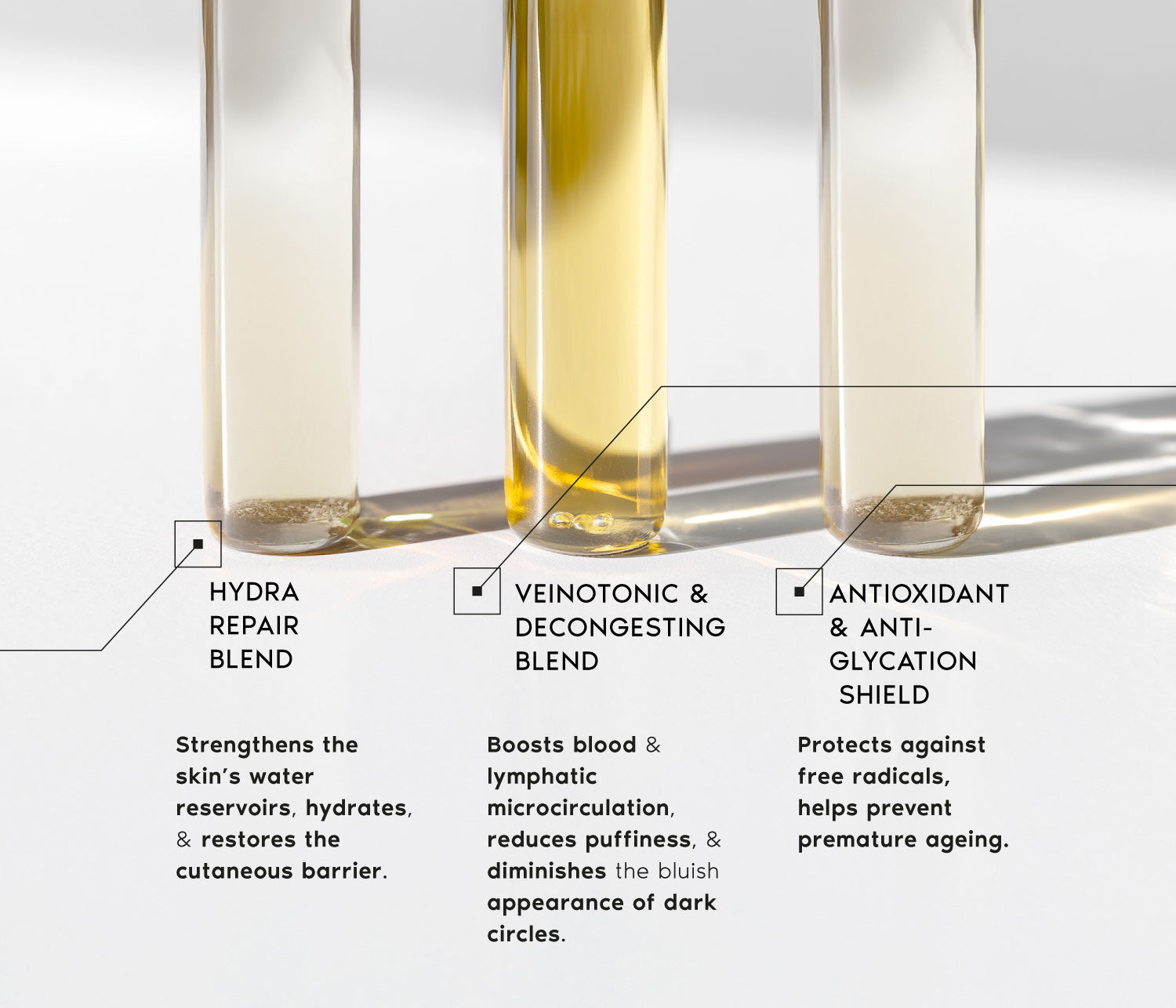 HYDRA REPAIR BLEND

Strengthens the skin's water reservoirs, hydrates, & restores the cutaneous barrier.

VEINOTONIC & DECONGESTING BLEND

Boosts blood & lymphatic microcirculation, reduces puffiness, & diminishes the bluish appearance of dark circles.

ANTIOXIDANT & ANTI-GLYCATION SHIELD

Protects against free radicals, helps prevent premature ageing.